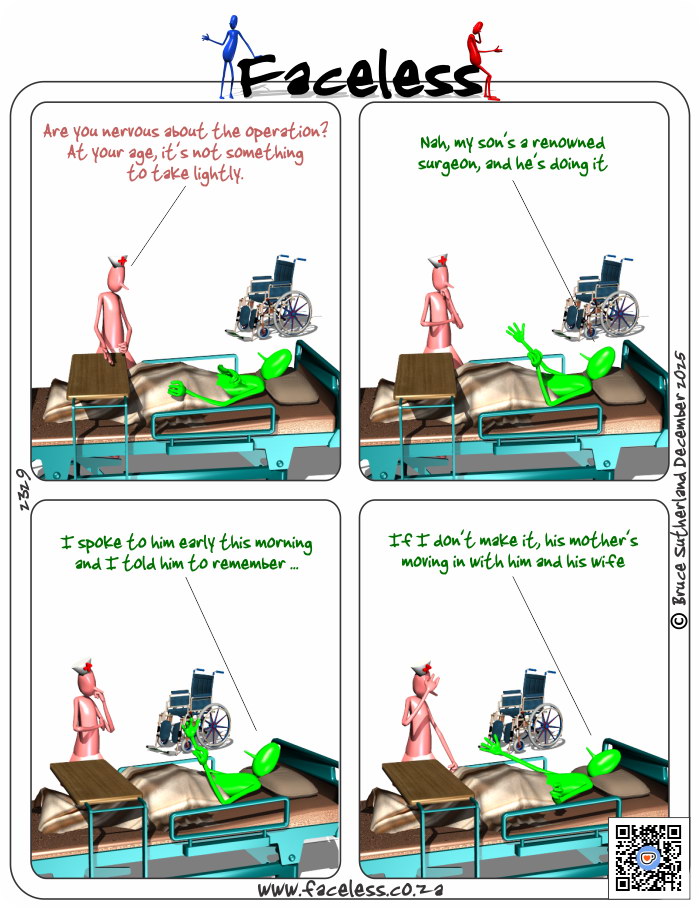 Faceless

Are you nervous about the operation? At your age, it's not something to take lightly.

Nah, my son's a renowned surgeon, and he's doing it

I spoke to him early this morning and I told him to remember ...

If I don't make it, his mother's moving in with him and his wife

2329

© Bruce Sutherland December 2025

www.faceless.co.za