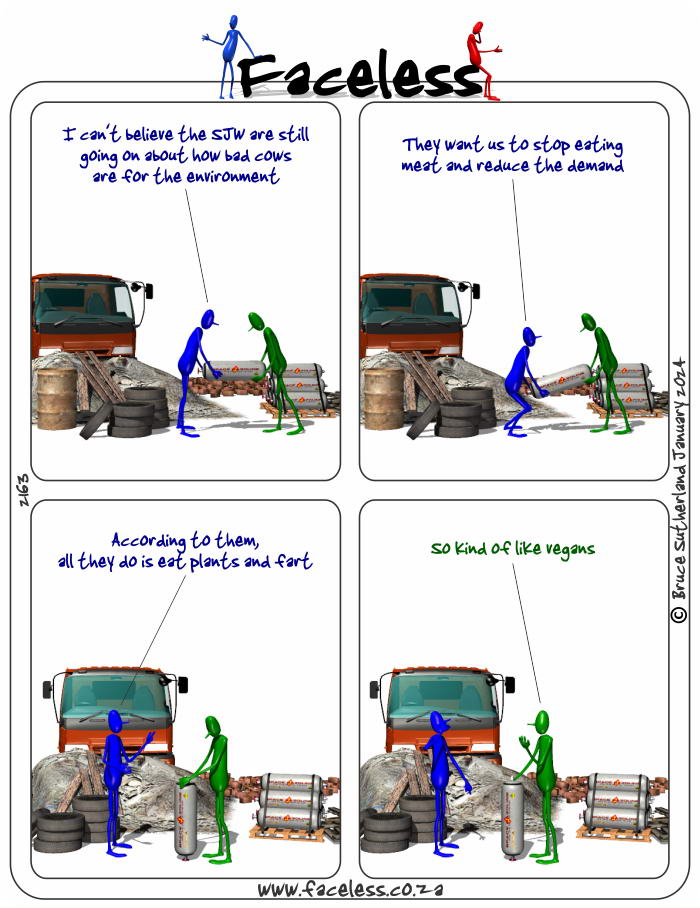 Faceless

I can't believe the SJW are still going on about how bad cows are for the environment

They want us to stop eating meat and reduce the demand

According to them, all they do is eat plants and fart

So kind of like vegans

2163

© Bruce Sutherland January 2024

www.faceless.co.za