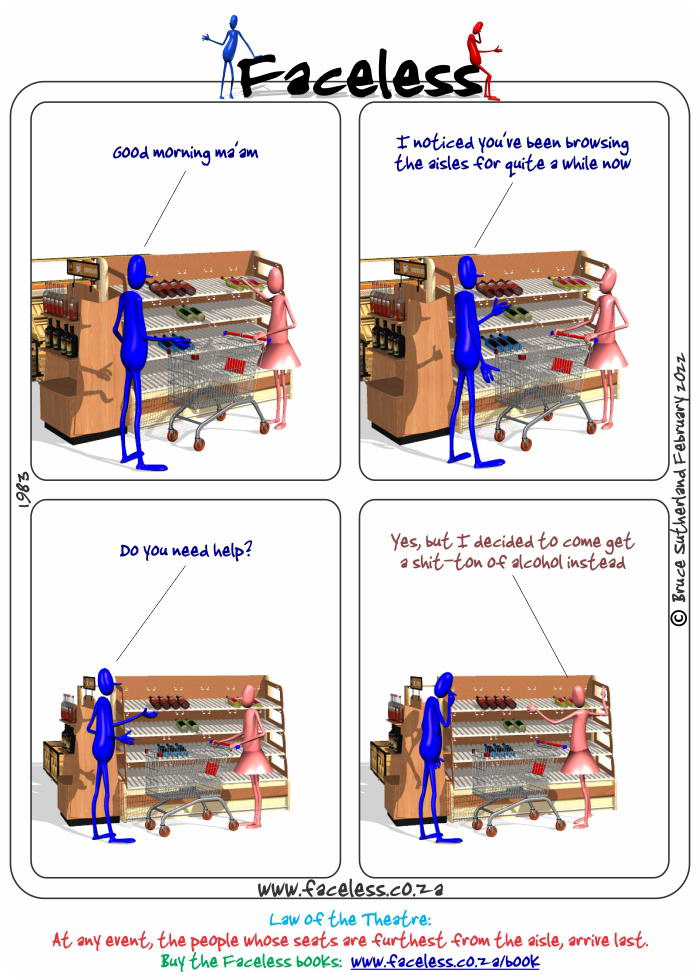 Faceless

Good morning ma'am

I noticed you've been browsing the aisles for quite a while now

Do you need help?

Yes, but I decided to come get a shit-ton of alcohol instead

1983

© Bruce Sutherland February 2022

www.faceless.co.za

Law of the Theatre:
At any event, the people whose seats are furthest from the aisle, arrive last.
Buy the Faceless books: www.faceless.co.za/book