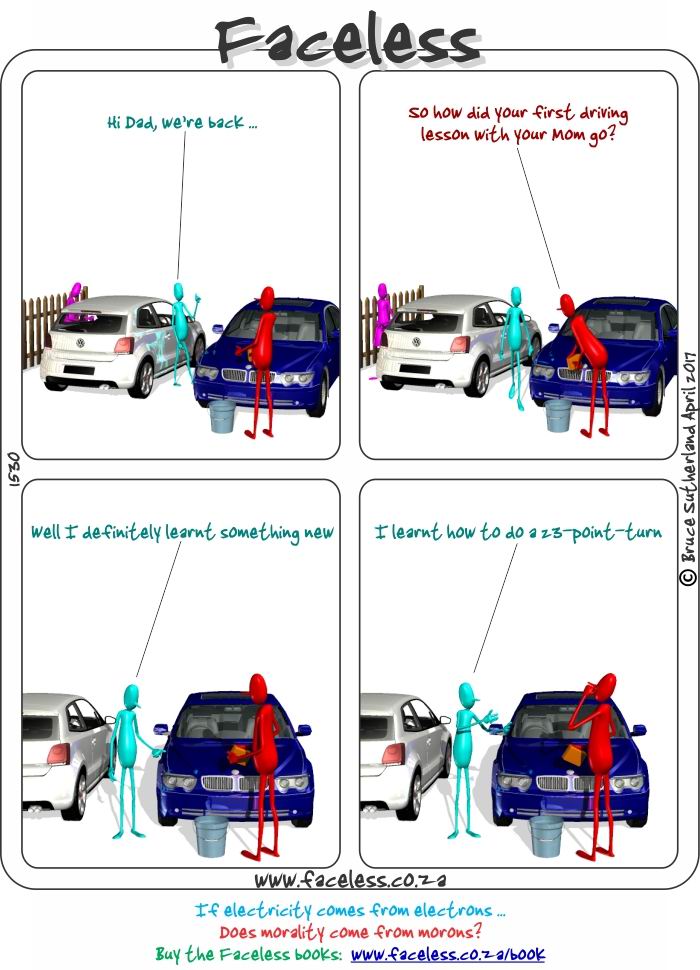 Faceless

Hi Dad, we're back ...

So how did your first driving lesson with your Mom go?

Well I definitely learnt something new

I learnt how to do a 23-point-turn

1530

© Bruce Sutherland April 2017

www.faceless.co.za

If electricity comes from electrons ...
Does morality come from morons?
Buy the Faceless books: www.faceless.co.za/book