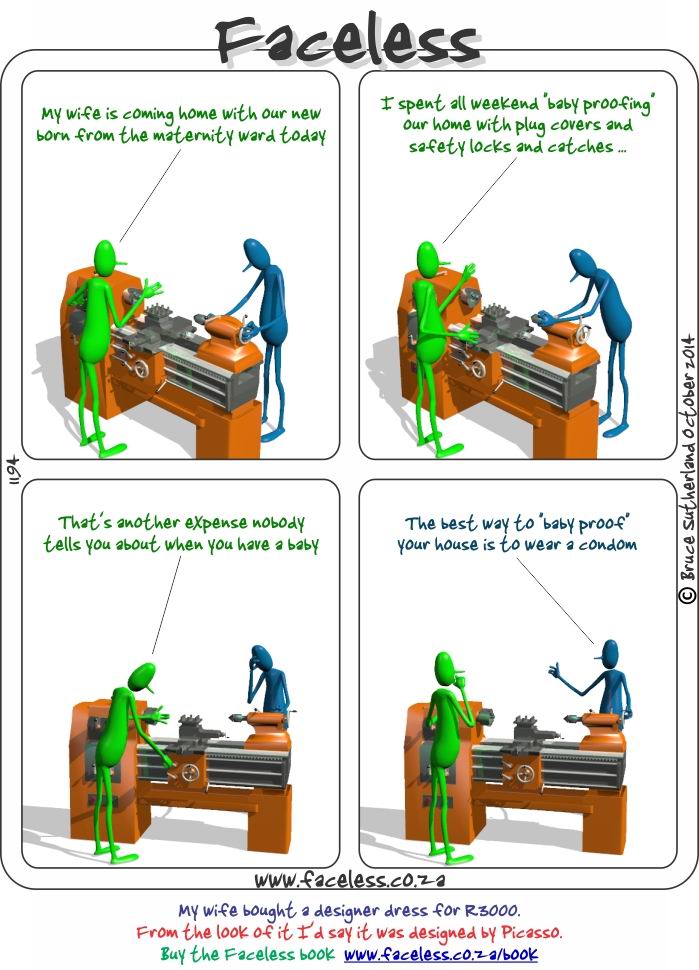 Faceless

My wife is coming home with our new born from the maternity ward today

I spent all weekend "baby proofing" our home with plug covers and safety locks and catches ...

1194

© Bruce Sutherland October 2014

That's another expense nobody tells you about when you have a baby

The best way to "baby proof" your house is to wear a condom

www.faceless.co.za

My wife bought a designer dress for R3000.
From the look of it I'd say it was designed by Picasso.
Buy the Faceless book www.faceless.co.za/book